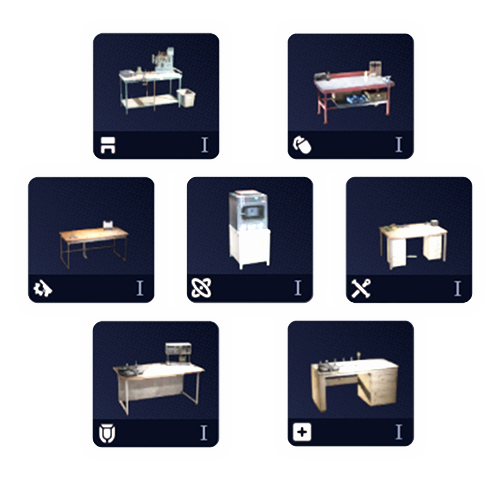 I

I

I

I

I

I

I